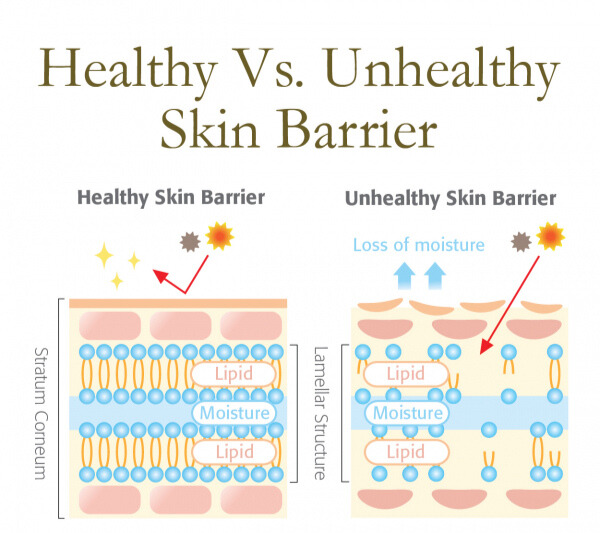 Healthy Vs. Unhealthy Skin Barrier

Healthy Skin Barrier

Stratum Corneum

Lipid

Moisture

Lipid

Lamellar Structure

Unhealthy Skin Barrier

Loss of moisture

Lipid

Moisture

Lipid